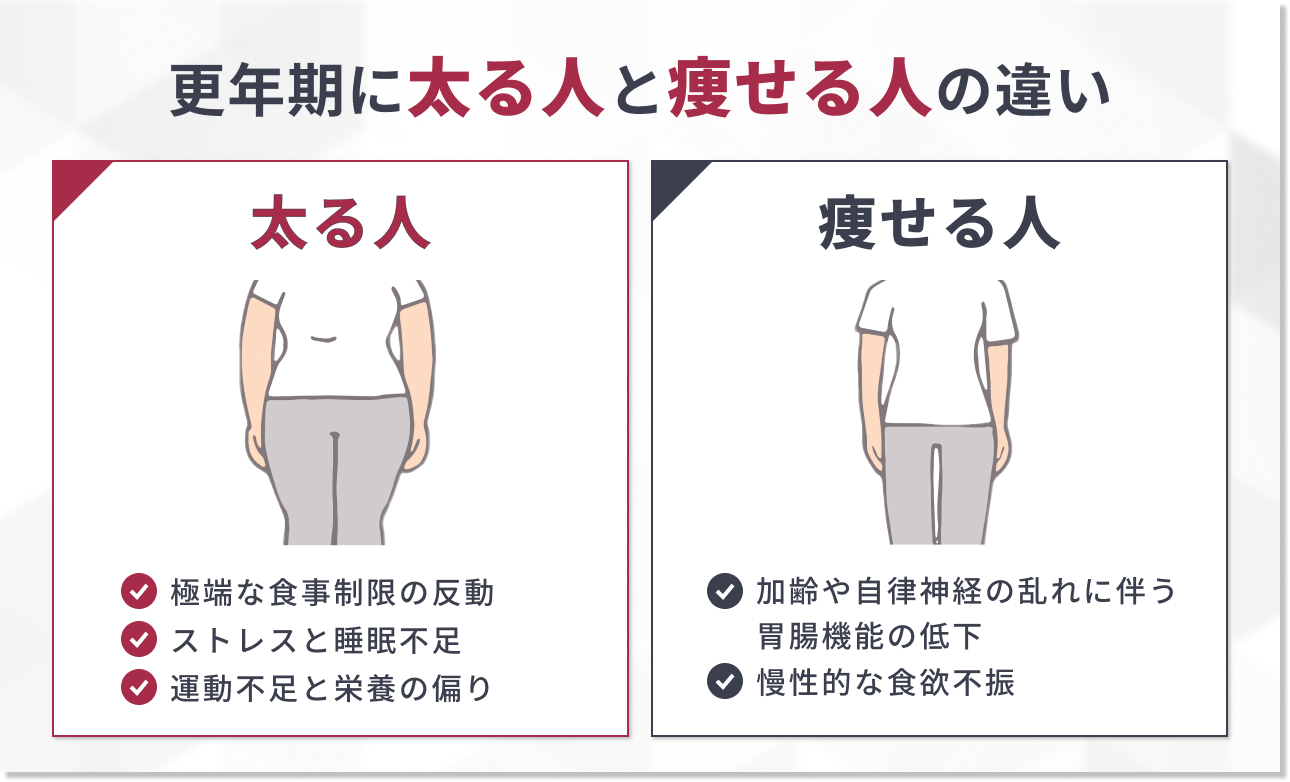 更年期に太る人と痩せる人の違い

太る人

極端な食事制限の反動
ストレスと睡眠不足
運動不足と栄養の偏り

痩せる人

加齢や自律神経の乱れに伴う胃腸機能の低下
慢性的な食欲不振